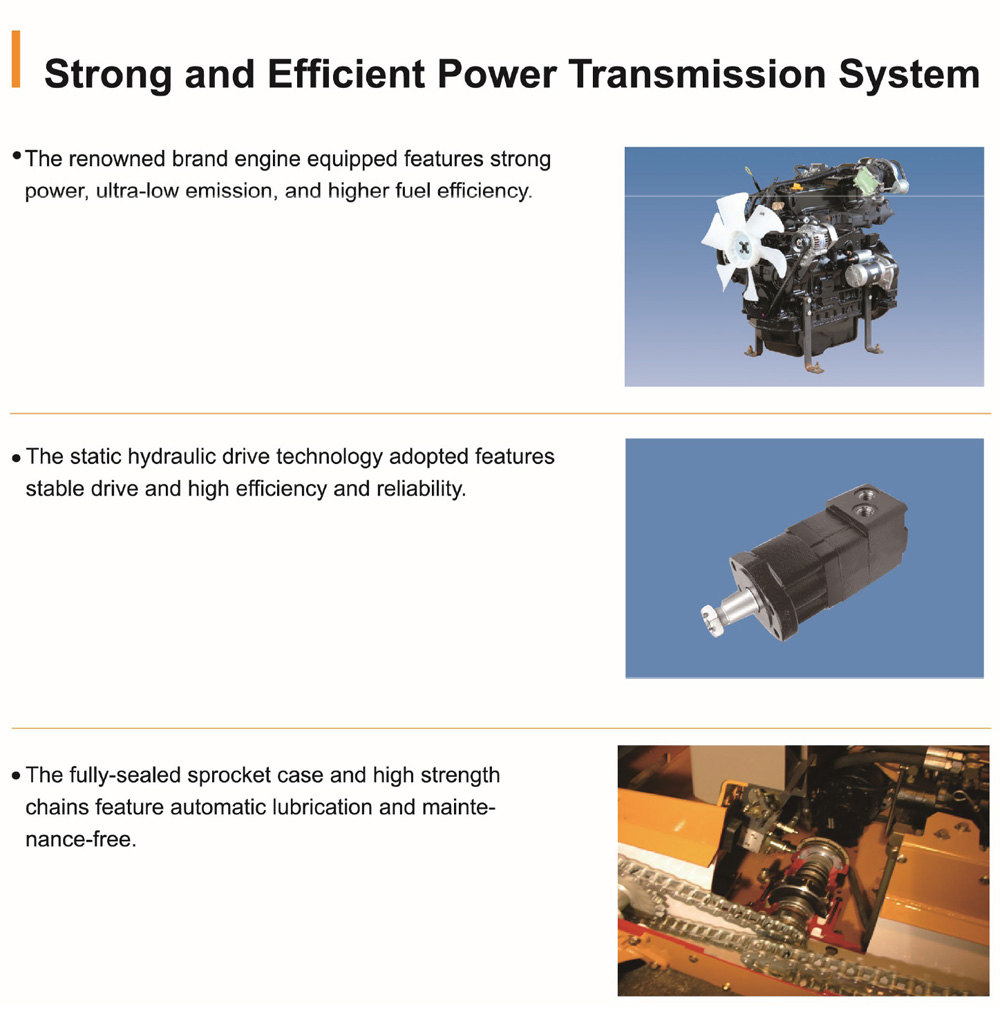 Strong and Efficient Power Transmission System

• The renowned brand engine equipped features strong power, ultra-low emission, and higher fuel efficiency.

• The static hydraulic drive technology adopted features stable drive and high efficiency and reliability.

• The fully-sealed sprocket case and high strength chains feature automatic lubrication and maintenance-free.