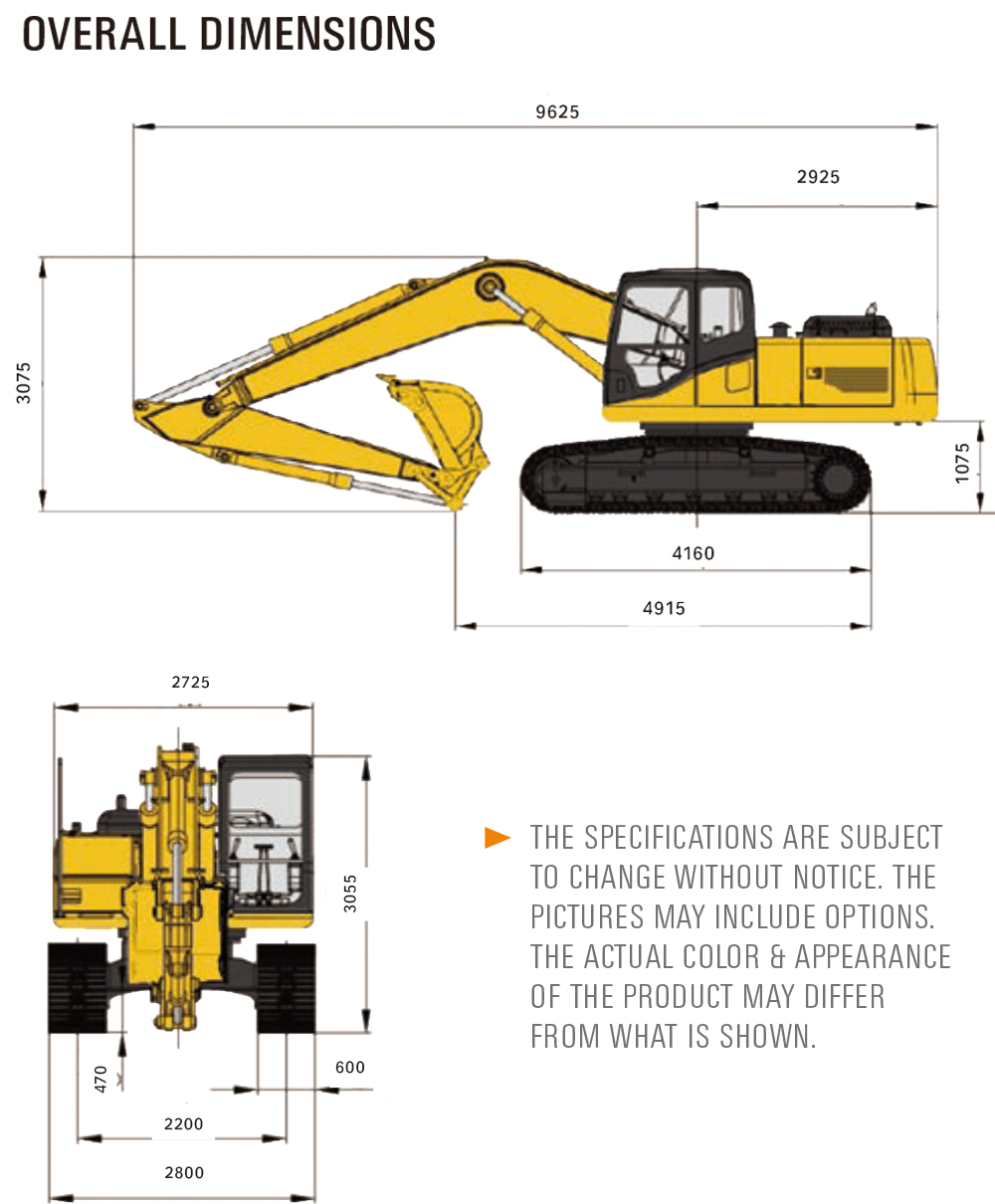 OVERALL DIMENSIONS

9625

2925

3075

1075

4160

4915

2725

3055

470

600

2200

2800

THE SPECIFICATIONS ARE SUBJECT TO CHANGE WITHOUT NOTICE. THE PICTURES MAY INCLUDE OPTIONS. THE ACTUAL COLOR & APPEARANCE OF THE PRODUCT MAY DIFFER FROM WHAT IS SHOWN.