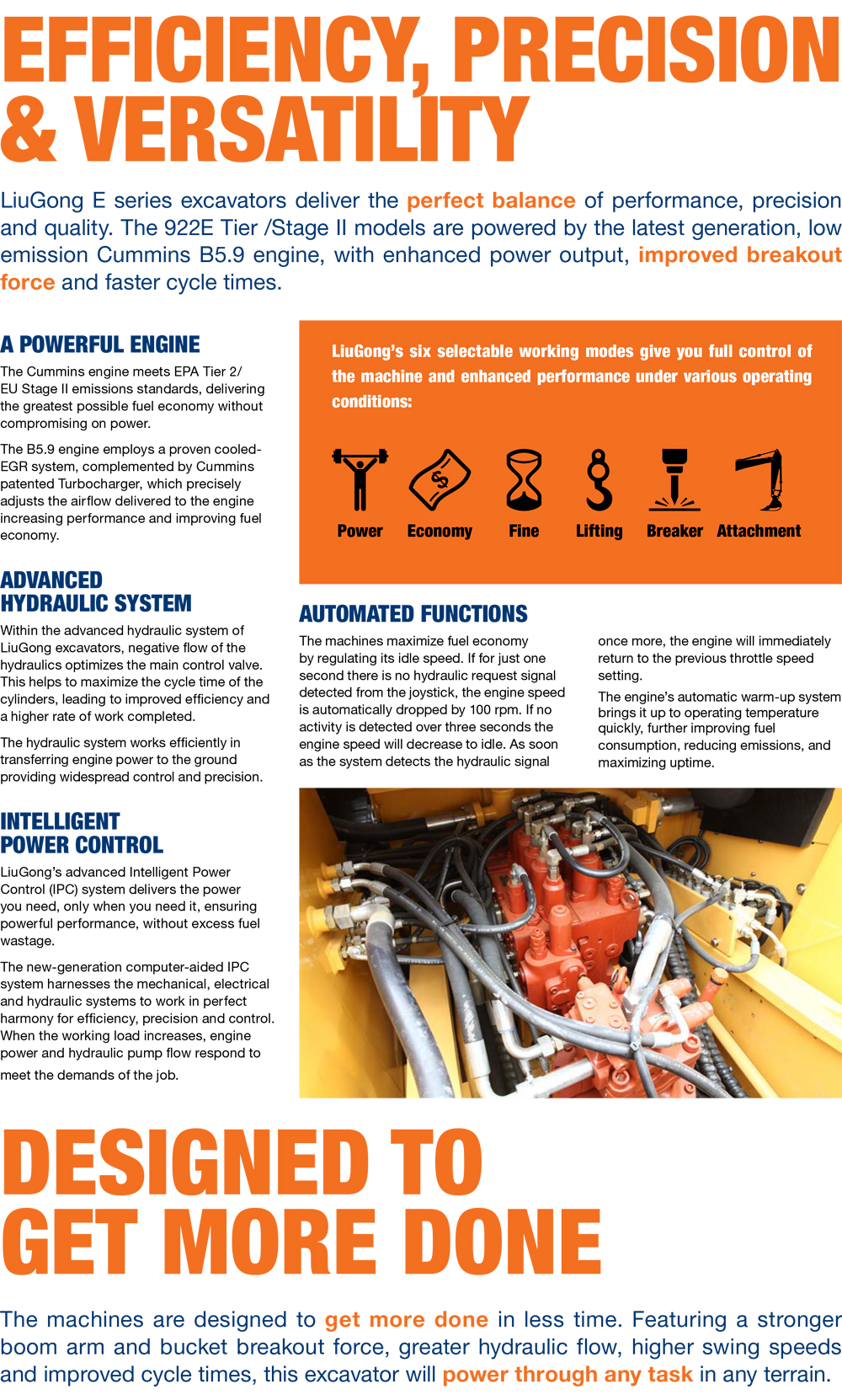 EFFICIENCY, PRECISION & VERSATILITY

LiuGong E series excavators deliver the perfect balance of performance, precision and quality. The 922E Tier /Stage II models are powered by the latest generation, low emission Cummins B5.9 engine, with enhanced power output, improved breakout force and faster cycle times.

A POWERFUL ENGINE

The Cummins engine meets EPA Tier 2/ EU Stage II emissions standards, delivering the greatest possible fuel economy without compromising on power.

The B5.9 engine employs a proven cooled-EGR system, complemented by Cummins patented Turbocharger, which precisely adjusts the airflow delivered to the engine increasing performance and improving fuel economy.

ADVANCED HYDRAULIC SYSTEM

Within the advanced hydraulic system of LiuGong excavators, negative flow of the hydraulics optimizes the main control valve. This helps to maximize the cycle time of the cylinders, leading to improved efficiency and a higher rate of work completed.

The hydraulic system works efficiently in transferring engine power to the ground providing widespread control and precision.

INTELLIGENT POWER CONTROL

LiuGong's advanced Intelligent Power Control (IPC) system delivers the power you need, only when you need it, ensuring powerful performance, without excess fuel wastage.

The new-generation computer-aided IPC system harnesses the mechanical, electrical and hydraulic systems to work in perfect harmony for efficiency, precision and control. When the working load increases, engine power and hydraulic pump flow respond to meet the demands of the job.

LiuGong's six selectable working modes give you full control of the machine and enhanced performance under various operating conditions:

Power Economy Fine Lifting Breaker Attachment

AUTOMATED FUNCTIONS

The machines maximize fuel economy by regulating its idle speed. If for just one second there is no hydraulic request signal detected from the joystick, the engine speed is automatically dropped by 100 rpm. If no activity is detected over three seconds the engine speed will decrease to idle. As soon as the system detects the hydraulic signal once more, the engine will immediately return to the previous throttle speed setting.

The engine's automatic warm-up system brings it up to operating temperature quickly, further improving fuel consumption, reducing emissions, and maximizing uptime.

DESIGNED TO GET MORE DONE

The machines are designed to get more done in less time. Featuring a stronger boom arm and bucket breakout force, greater hydraulic flow, higher swing speeds and improved cycle times, this excavator will power through any task in any terrain.